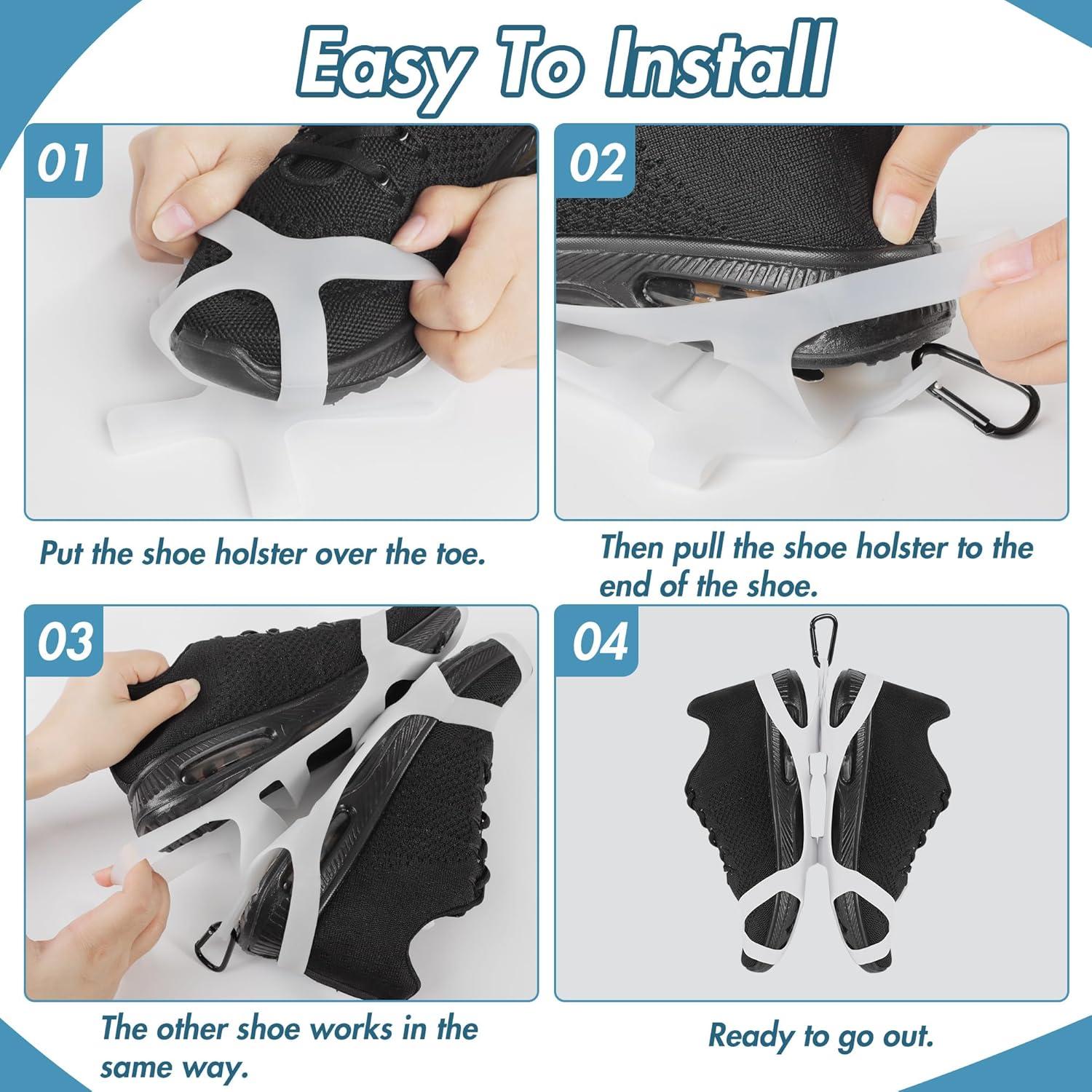 Easy To Install

01

Put the shoe holster over the toe.

02

Then pull the shoe holster to the end of the shoe.

03

The other shoe works in the same way.

04

Ready to go out.