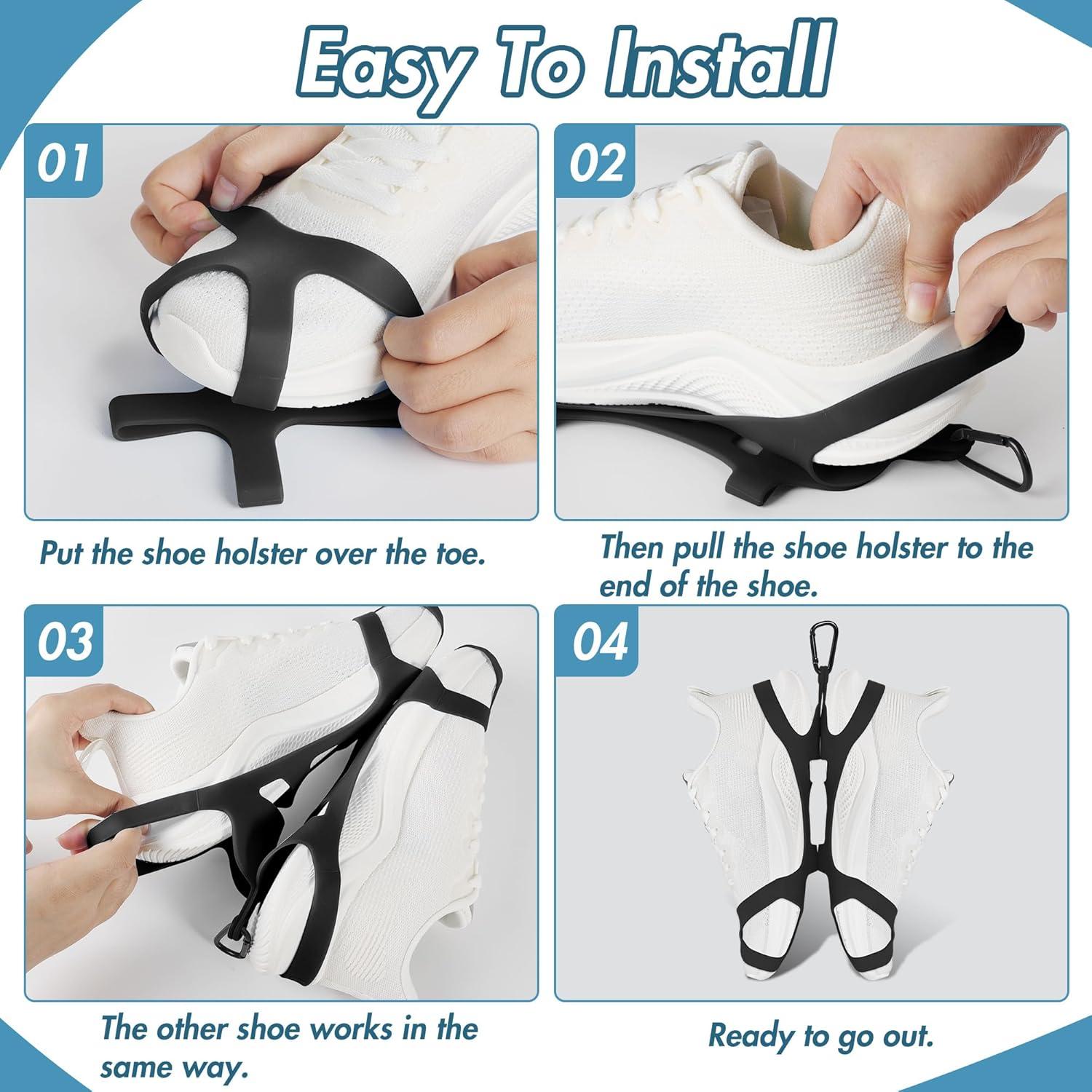 Easy To Install

01

Put the shoe holster over the toe.

02

Then pull the shoe holster to the end of the shoe.

03

The other shoe works in the same way.

04

Ready to go out.