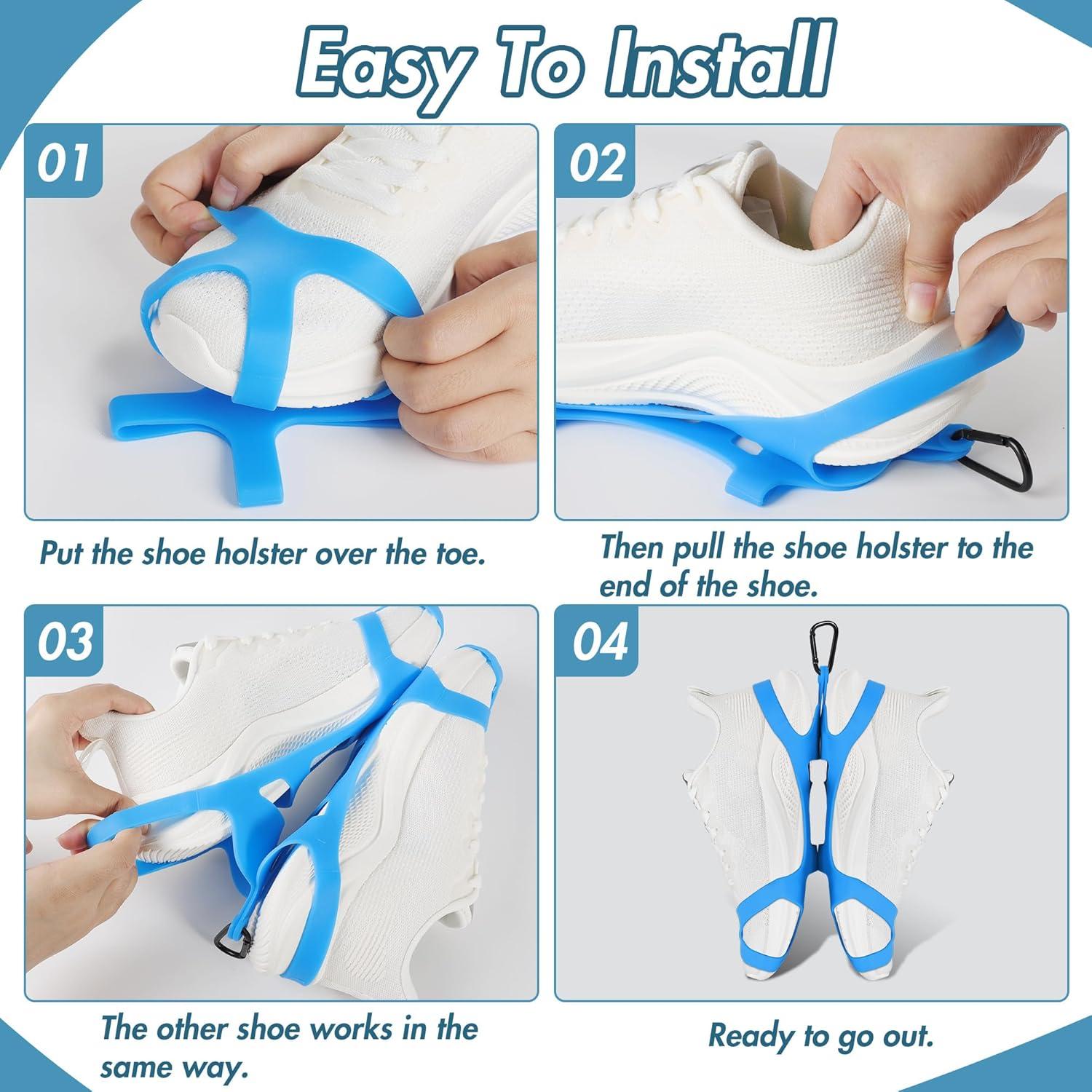 Easy To Install

01

Put the shoe holster over the toe.

02

Then pull the shoe holster to the end of the shoe.

03

The other shoe works in the same way.

04

Ready to go out.