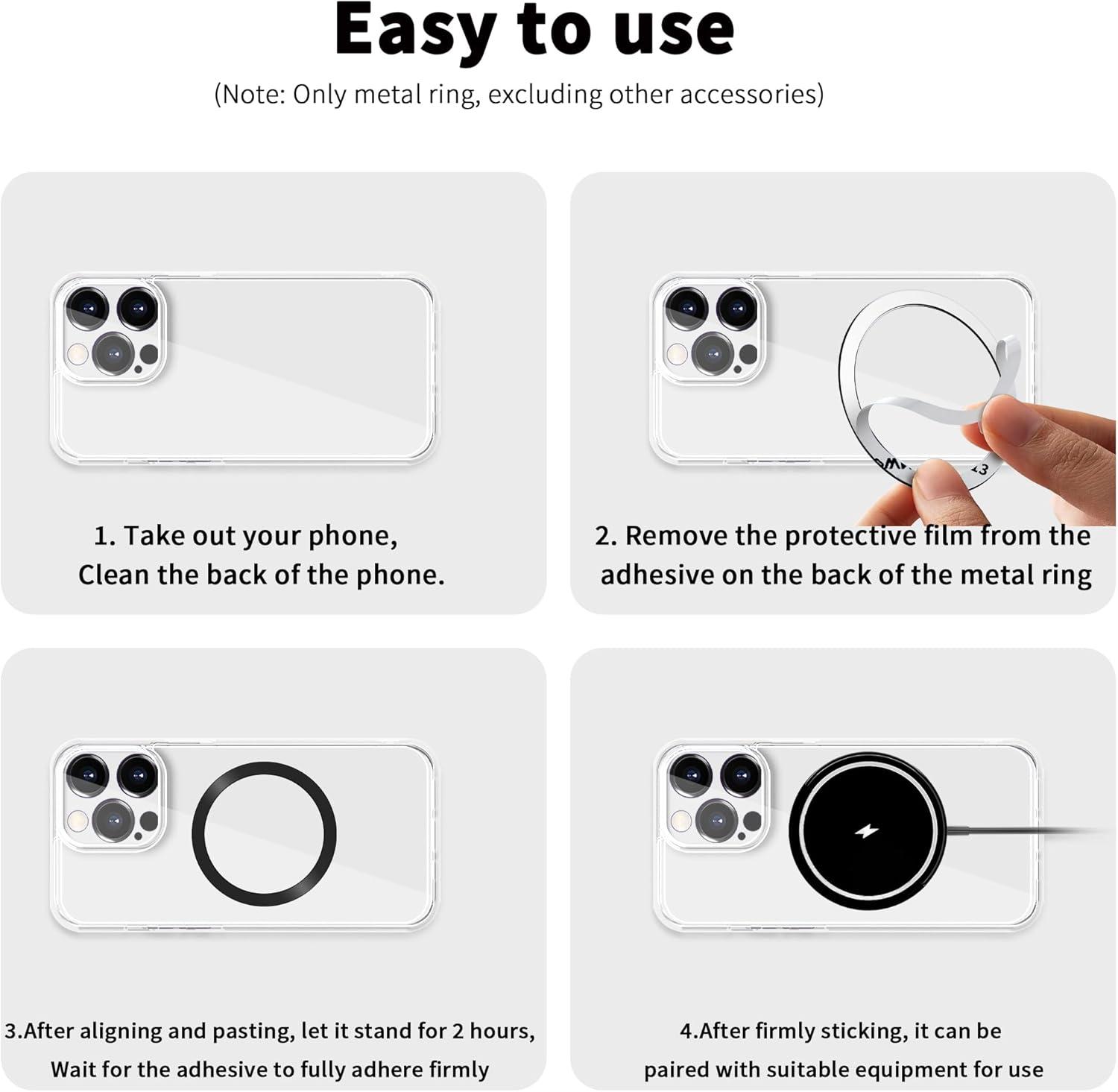 Easy to use

(Note: Only metal ring, excluding other accessories)

1. Take out your phone, Clean the back of the phone.

2. Remove the protective film from the adhesive on the back of the metal ring

3.After aligning and pasting, let it stand for 2 hours, Wait for the adhesive to fully adhere firmly

4.After firmly sticking, it can be paired with suitable equipment for use