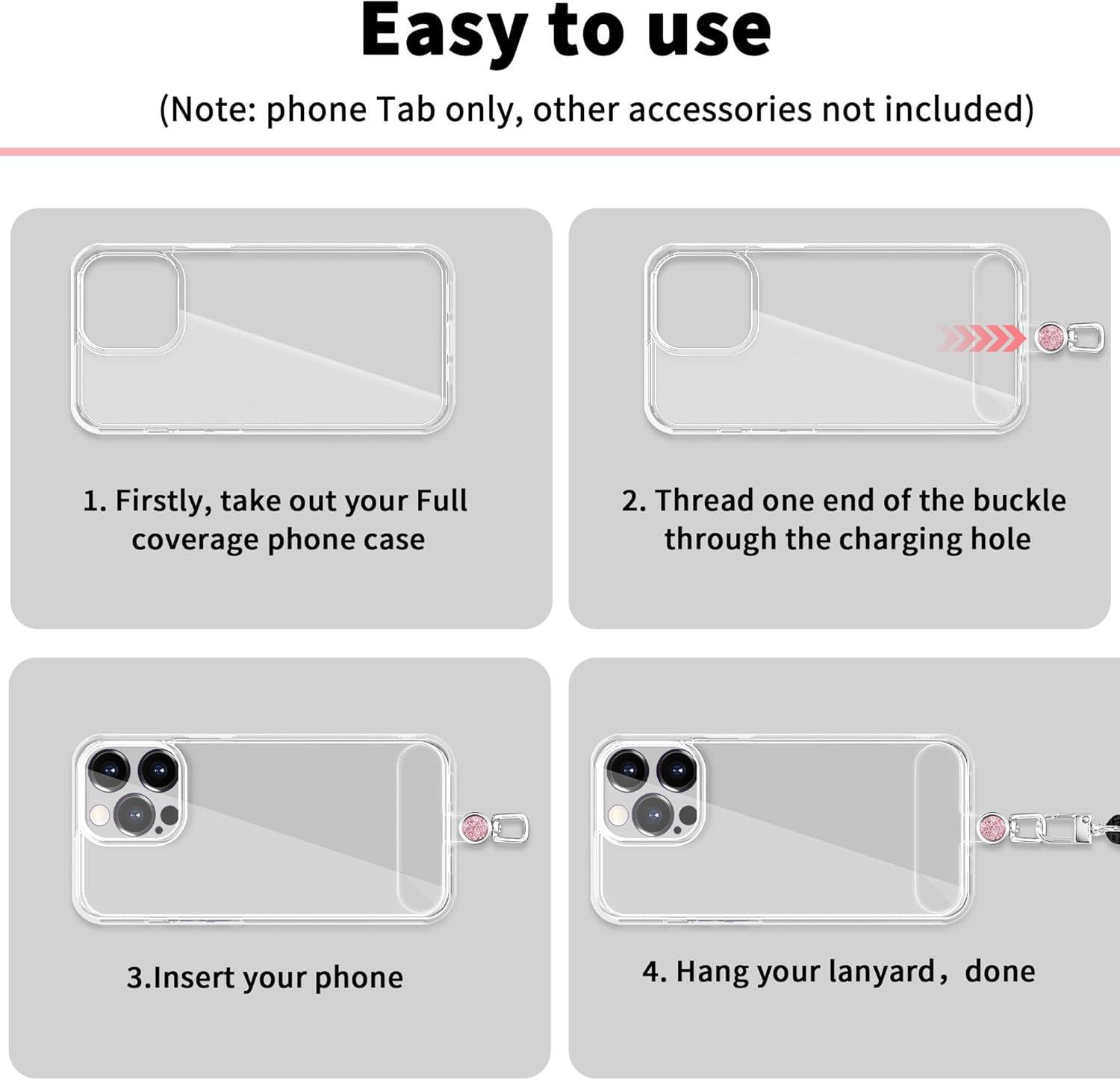 Easy to use

(Note: phone Tab only, other accessories not included)

1. Firstly, take out your Full coverage phone case

2. Thread one end of the buckle through the charging hole

3.Insert your phone

4. Hang your lanyard，done