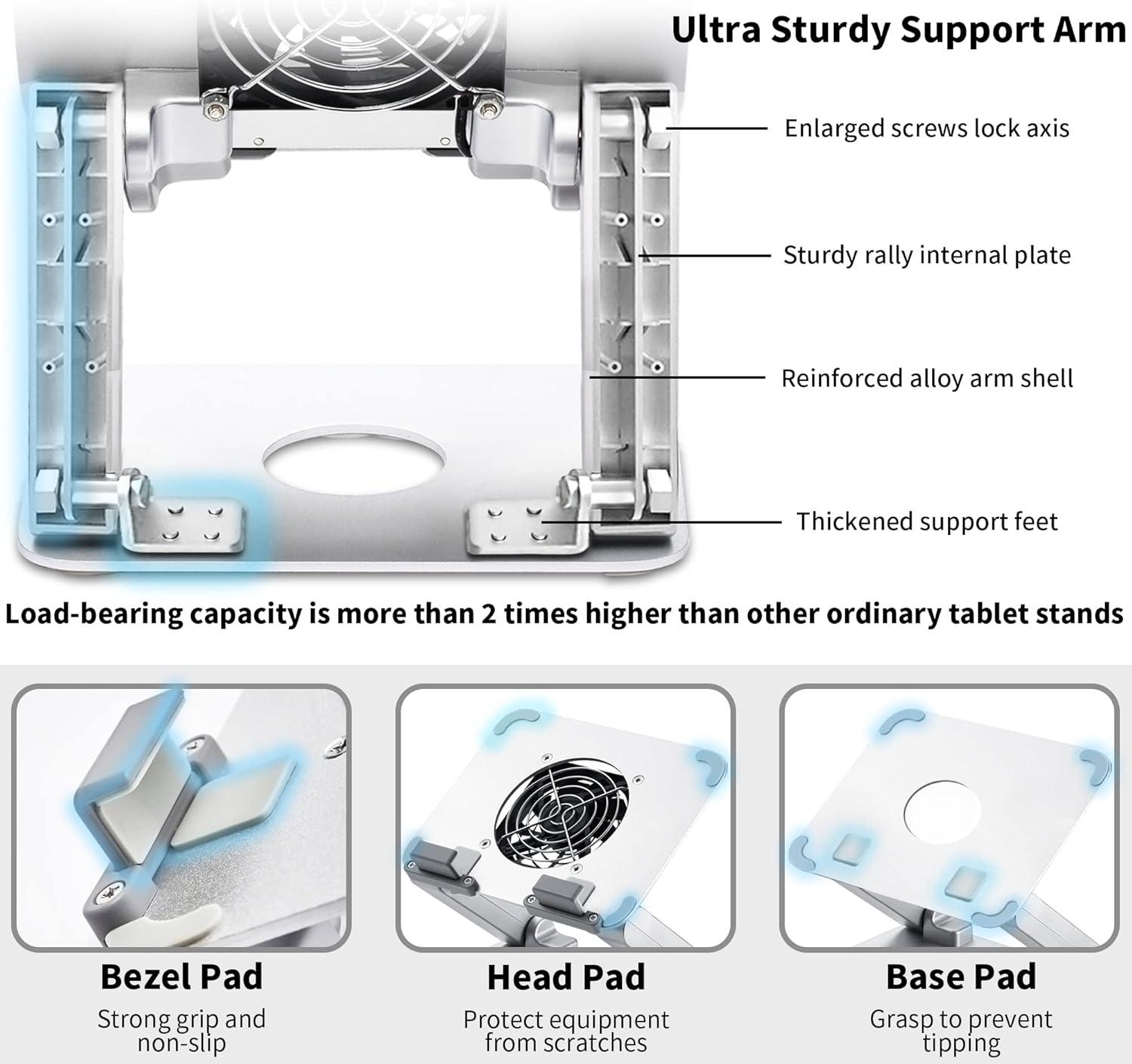 Ultra Sturdy Support Arm

Enlarged screws lock axis

Sturdy rally internal plate

Reinforced alloy arm shell

Thickened support feet

Load-bearing capacity is more than 2 times higher than other ordinary tablet stands

Bezel Pad
Strong grip and non-slip

Head Pad
Protect equipment from scratches

Base Pad
Grasp to prevent tipping