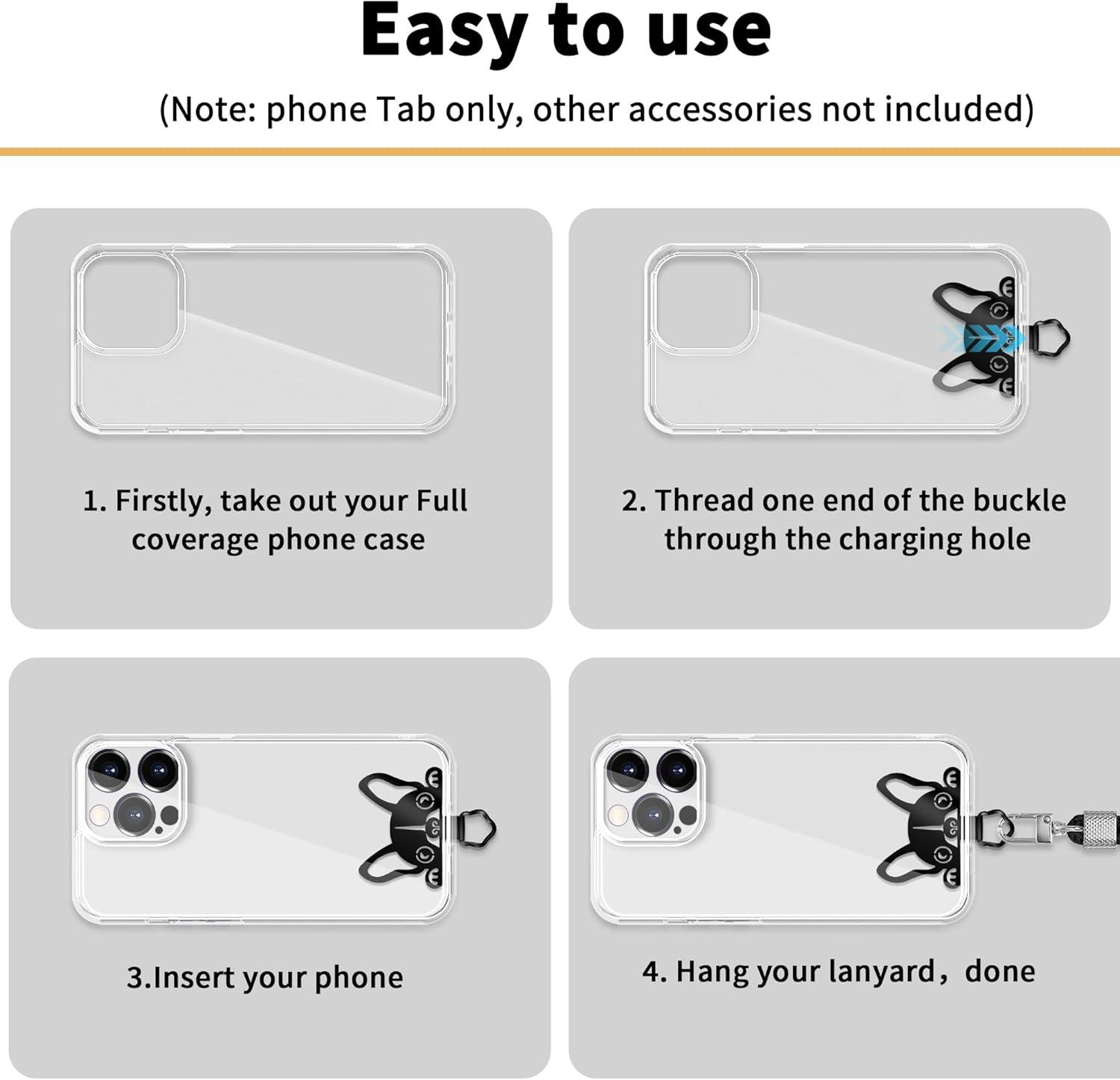 Easy to use

(Note: phone Tab only, other accessories not included)

1. Firstly, take out your Full coverage phone case

2. Thread one end of the buckle through the charging hole

3.Insert your phone

4. Hang your lanyard，done