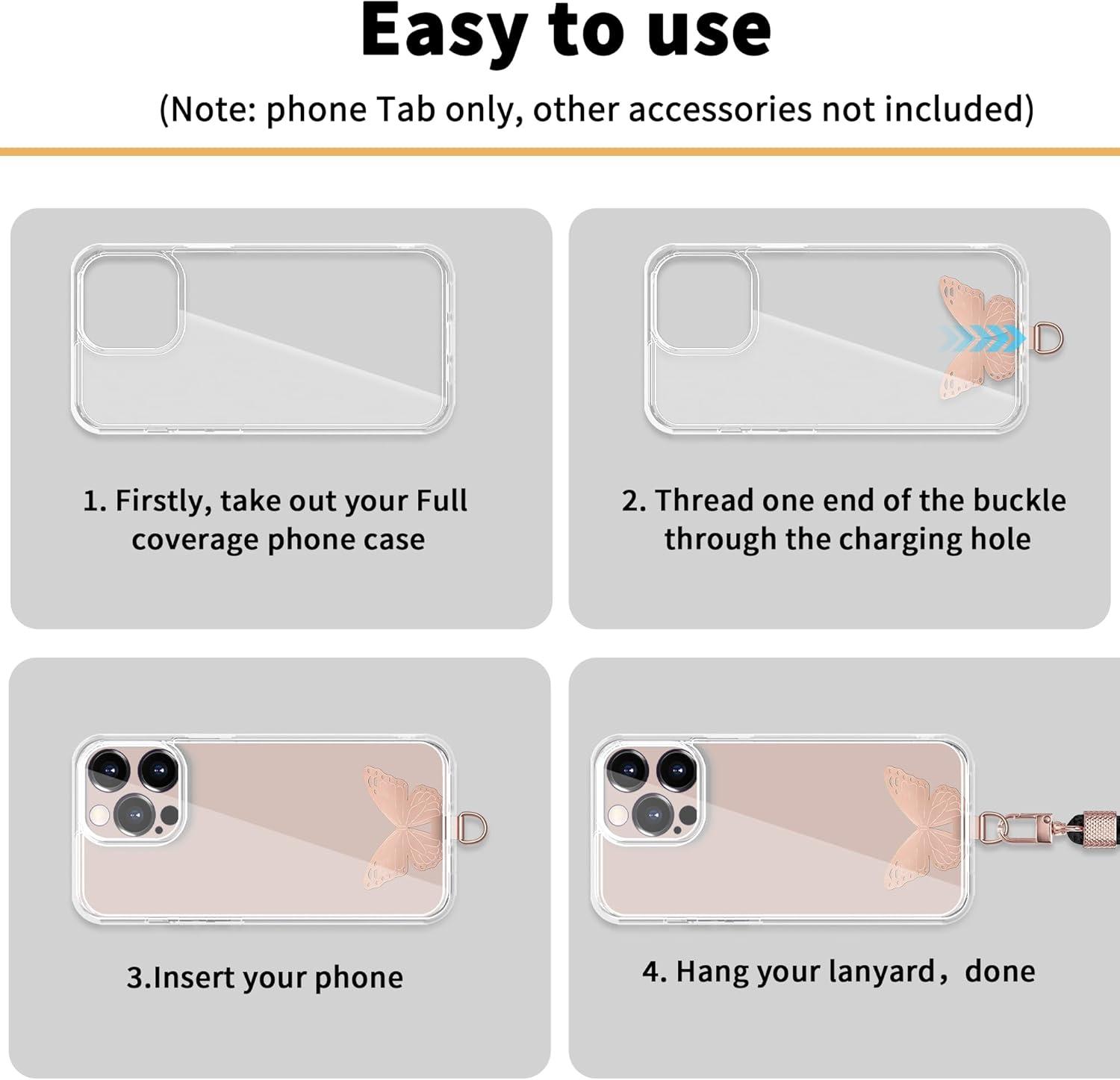 Easy to use

(Note: phone Tab only, other accessories not included)

1. Firstly, take out your Full coverage phone case

2. Thread one end of the buckle through the charging hole

3.Insert your phone

4. Hang your lanyard，done