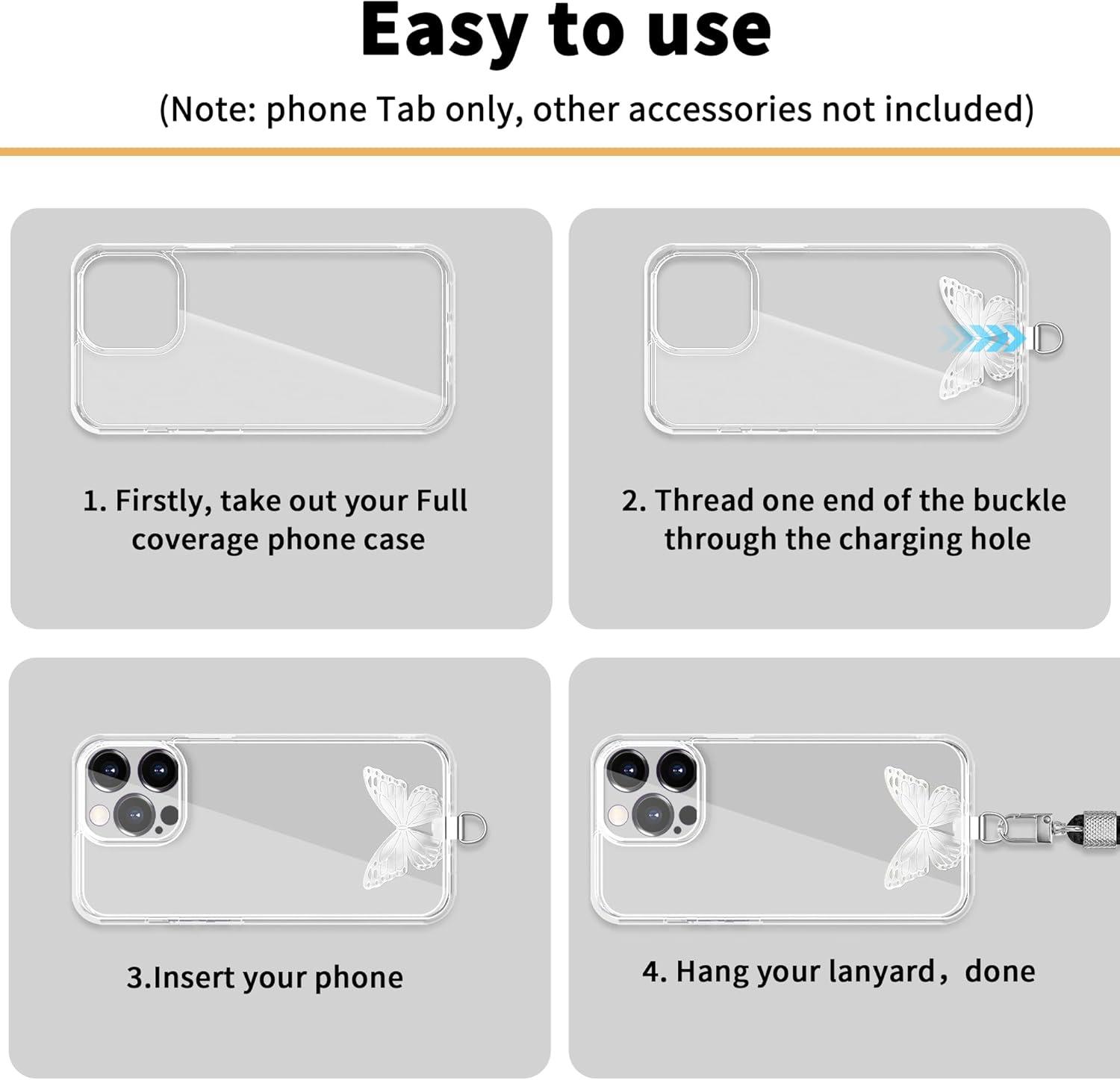 Easy to use

(Note: phone Tab only, other accessories not included)

1. Firstly, take out your Full coverage phone case

2. Thread one end of the buckle through the charging hole

3.Insert your phone

4. Hang your lanyard，done