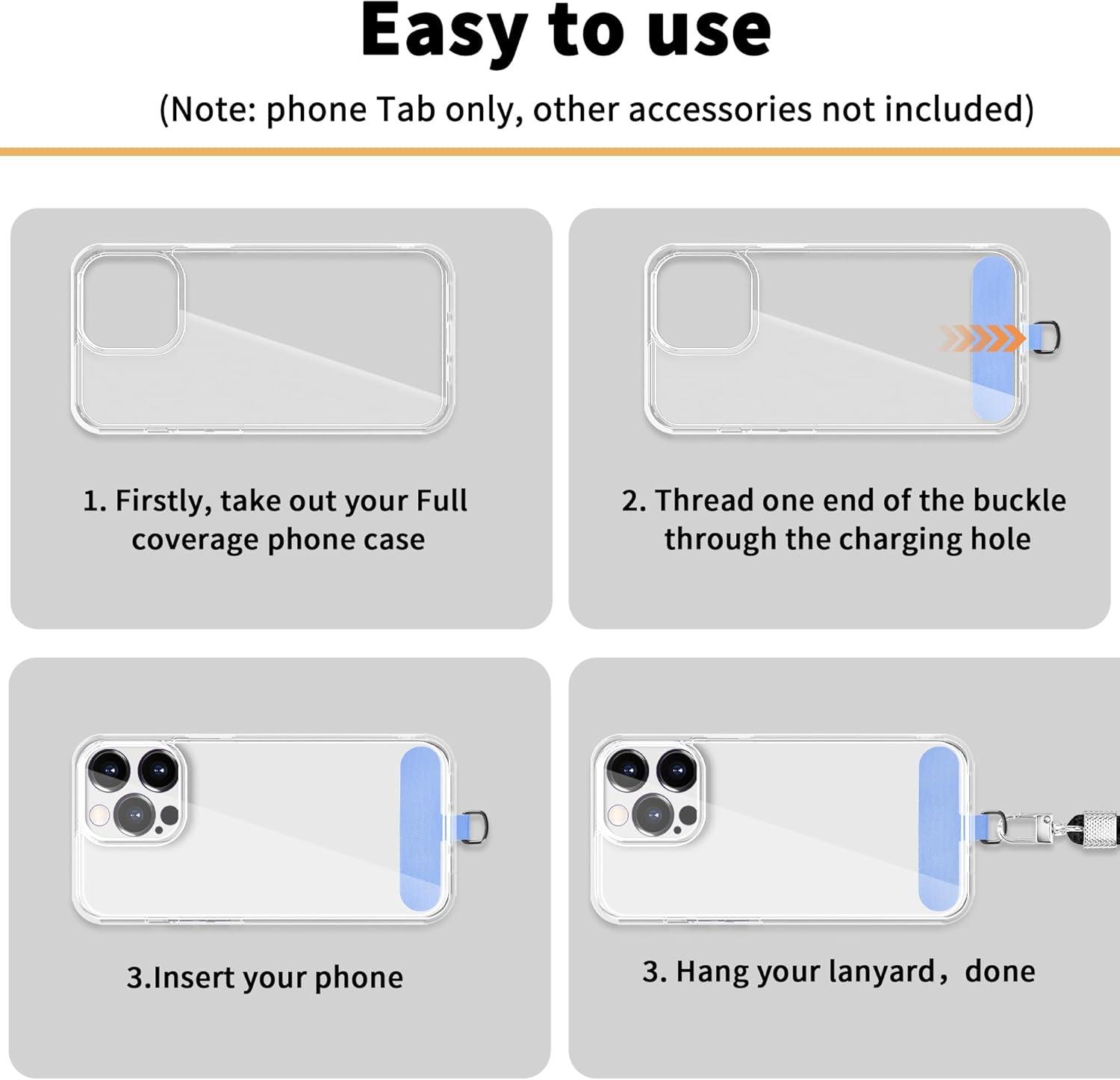 Easy to use

(Note: phone Tab only, other accessories not included)

1. Firstly, take out your Full coverage phone case

2. Thread one end of the buckle through the charging hole

3.Insert your phone

3. Hang your lanyard，done