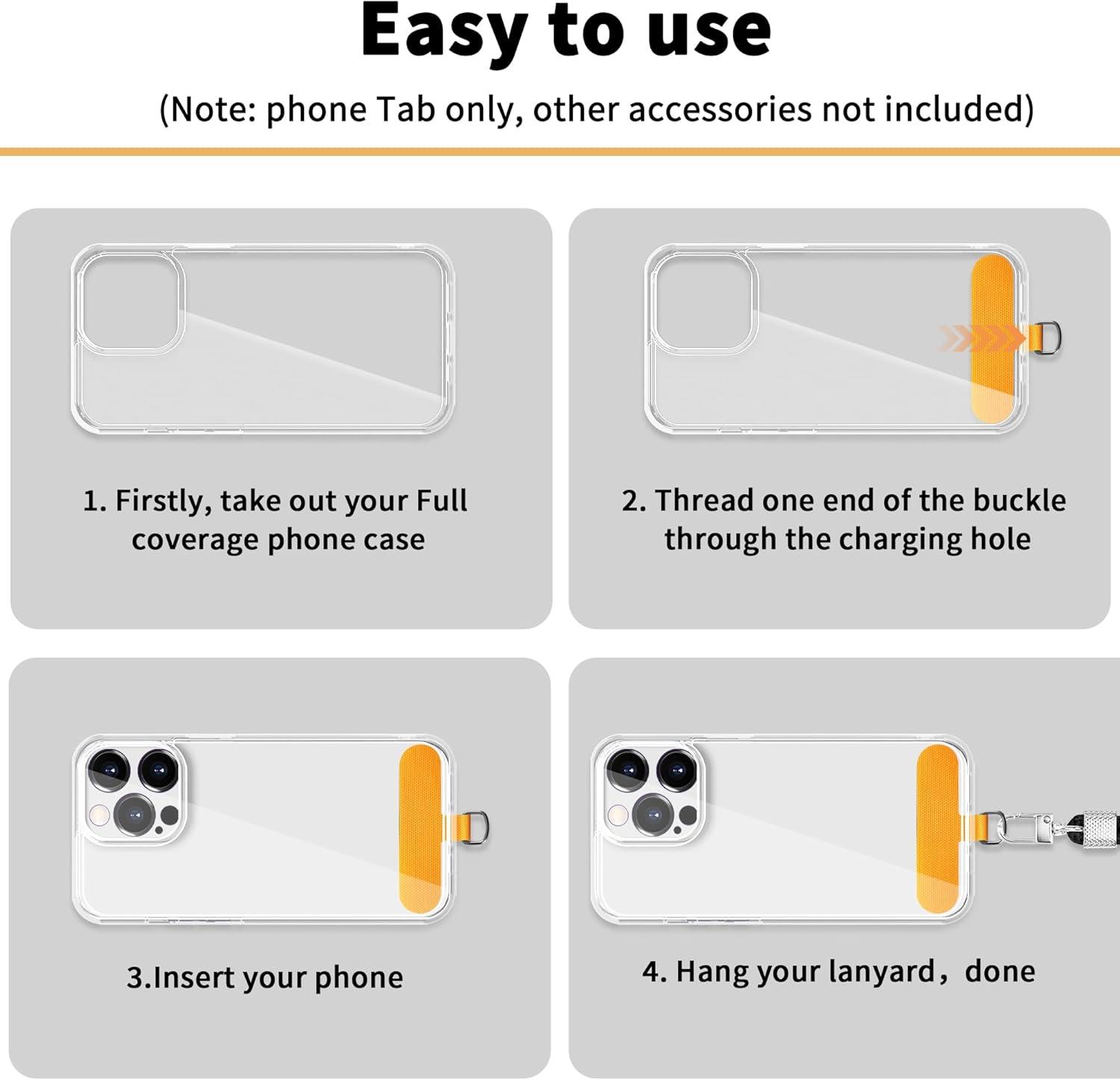 Easy to use

(Note: phone Tab only, other accessories not included)

1. Firstly, take out your Full coverage phone case

2. Thread one end of the buckle through the charging hole

3.Insert your phone

4. Hang your lanyard，done