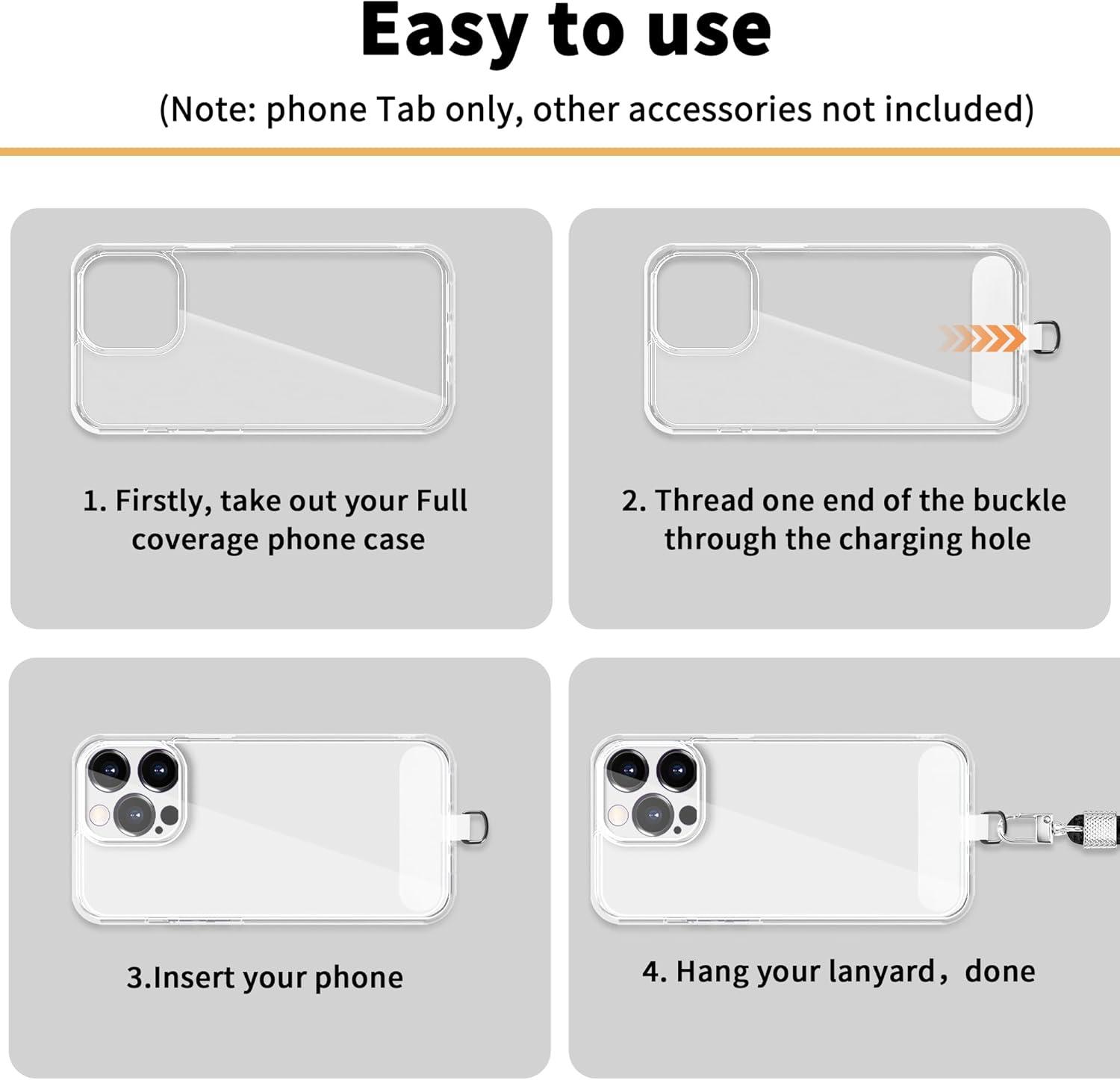 Easy to use

(Note: phone Tab only, other accessories not included)

1. Firstly, take out your Full coverage phone case

2. Thread one end of the buckle through the charging hole

3.Insert your phone

4. Hang your lanyard，done