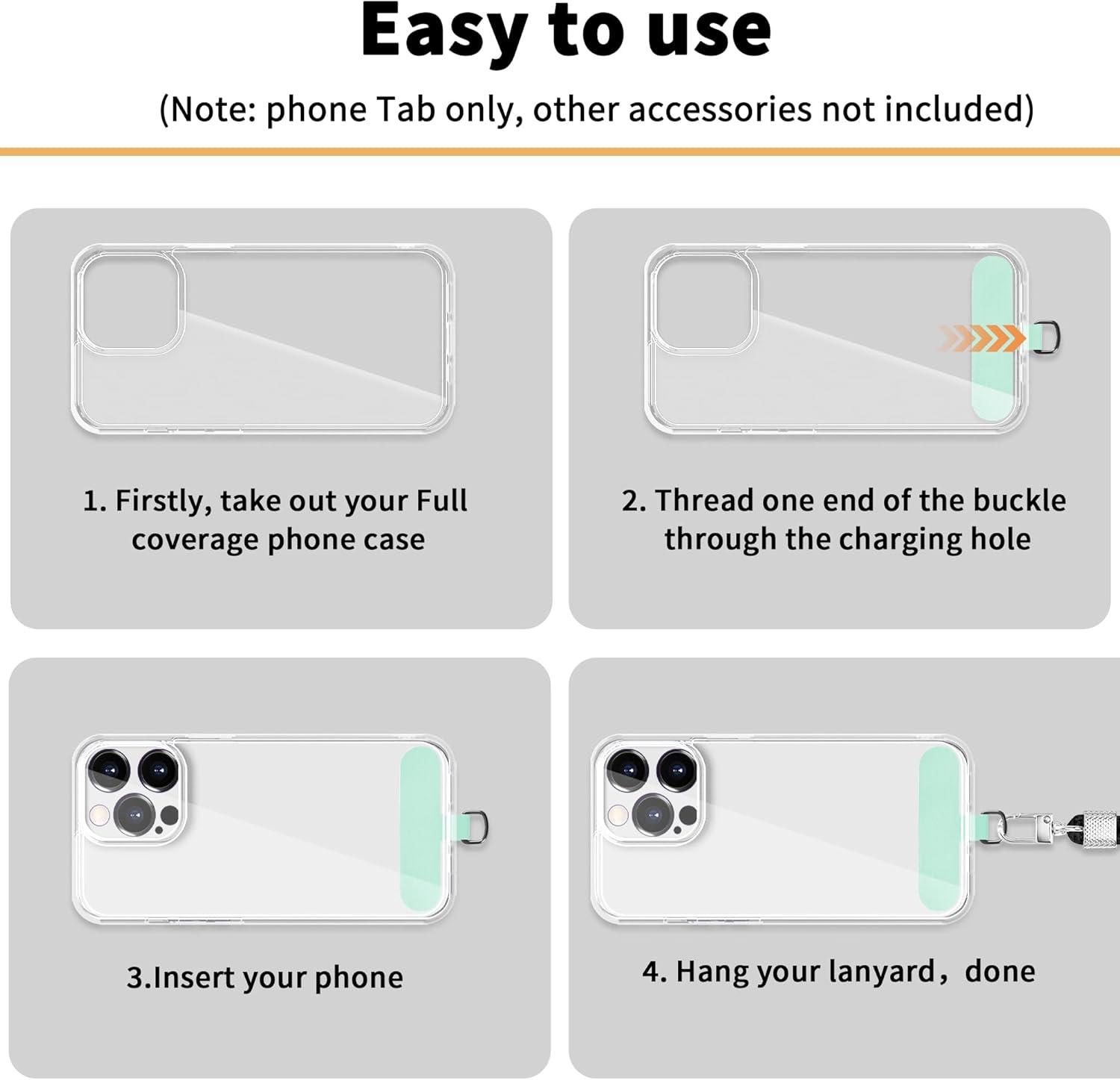 Easy to use

(Note: phone Tab only, other accessories not included)

1. Firstly, take out your Full coverage phone case

2. Thread one end of the buckle through the charging hole

3.Insert your phone

4. Hang your lanyard，done