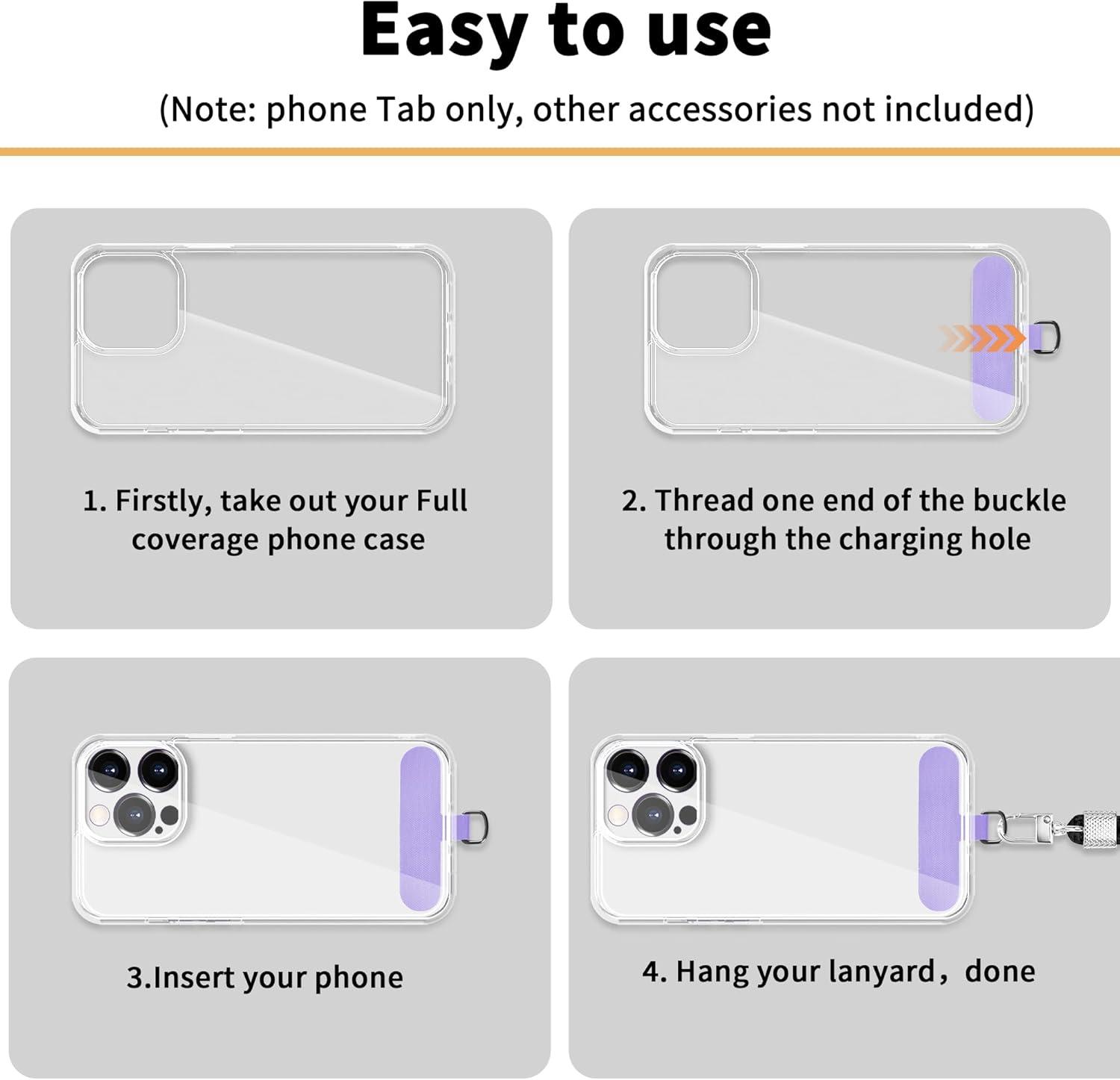 Easy to use

(Note: phone Tab only, other accessories not included)

1. Firstly, take out your Full coverage phone case

2. Thread one end of the buckle through the charging hole

3.Insert your phone

4. Hang your lanyard，done