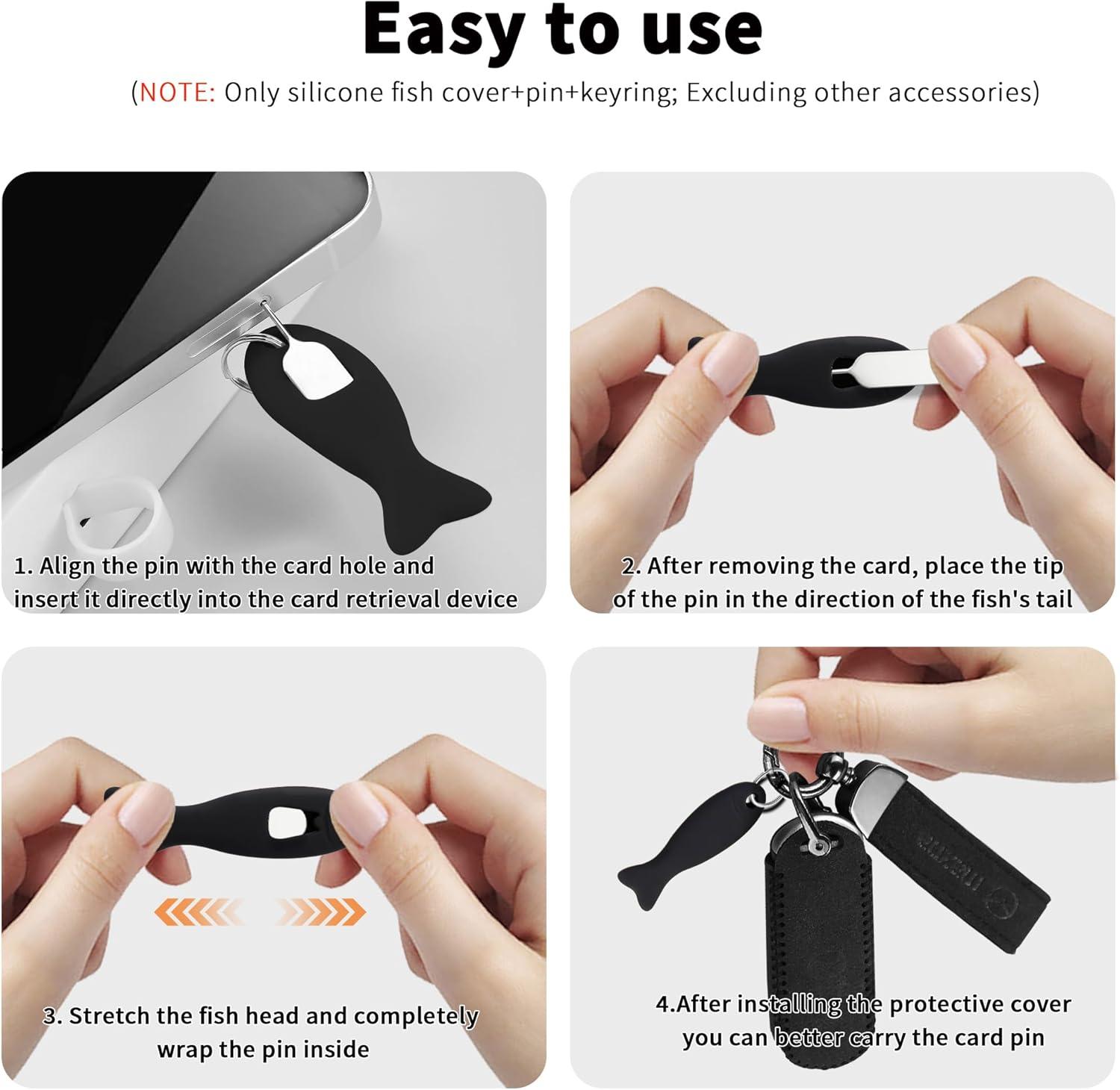 Easy to use

(NOTE: Only silicone fish cover+pin+keyring; Excluding other accessories)

1. Align the pin with the card hole and insert it directly into the card retrieval device

2. After removing the card, place the tip of the pin in the direction of the fish's tail

3. Stretch the fish head and completely wrap the pin inside

4.After installing the protective cover you can better carry the card pin