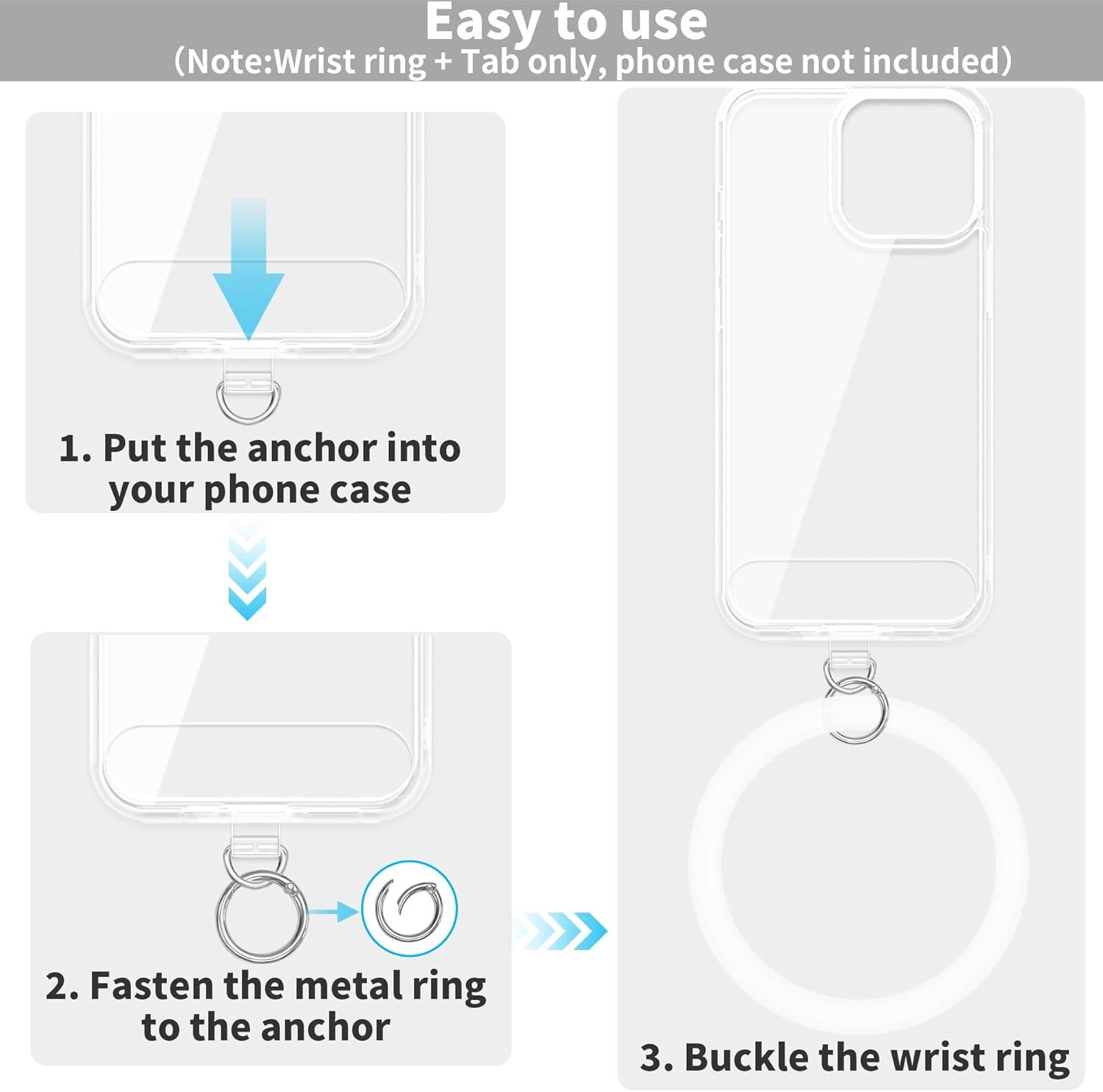 Easy to use
(Note:Wrist ring + Tab only, phone case not included)

1. Put the anchor into your phone case

2. Fasten the metal ring to the anchor

3. Buckle the wrist ring