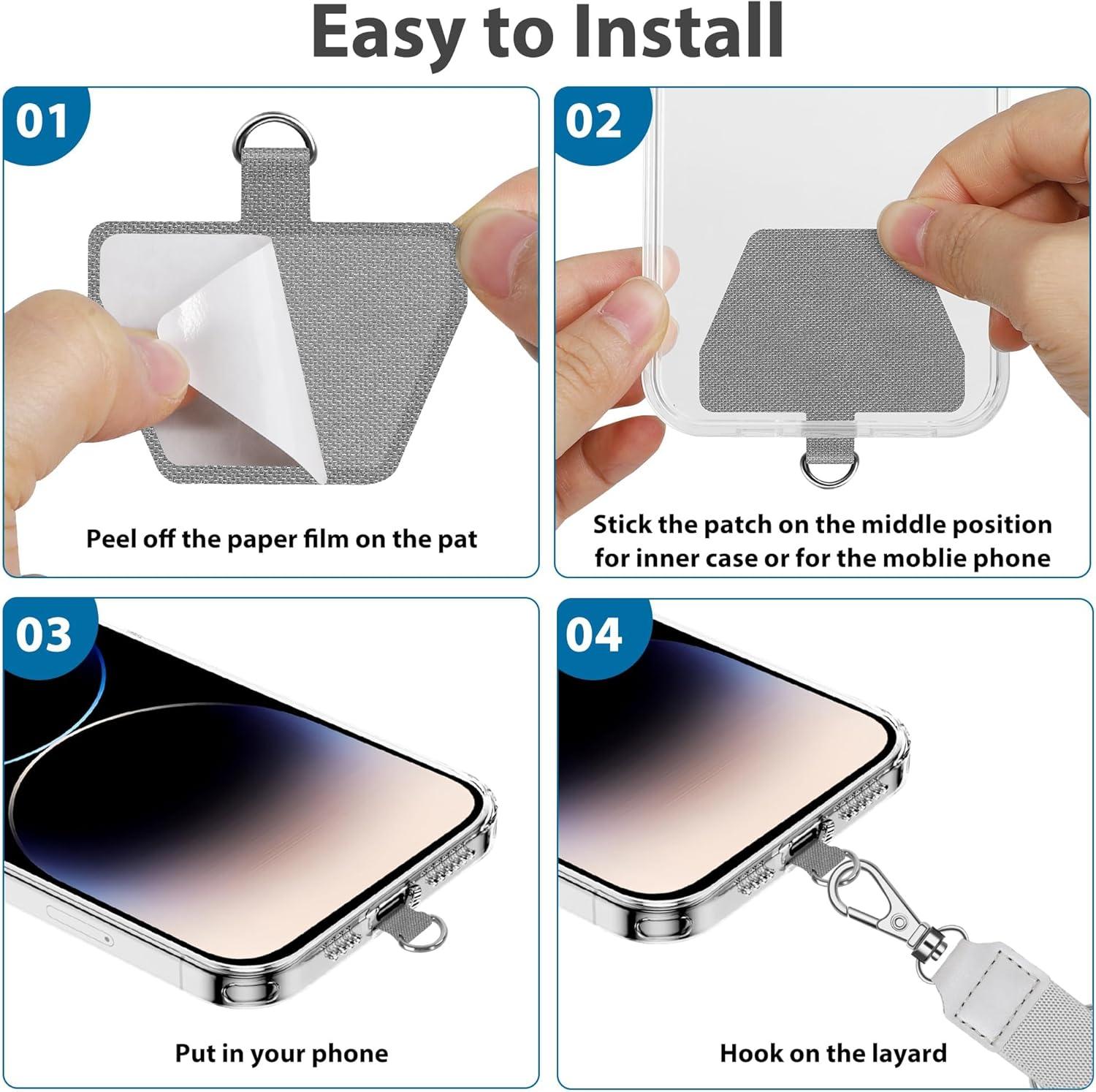 Easy to Install

01

Peel off the paper film on the pat

02

Stick the patch on the middle position for inner case or for the moblie phone

03

Put in your phone

04

Hook on the layard