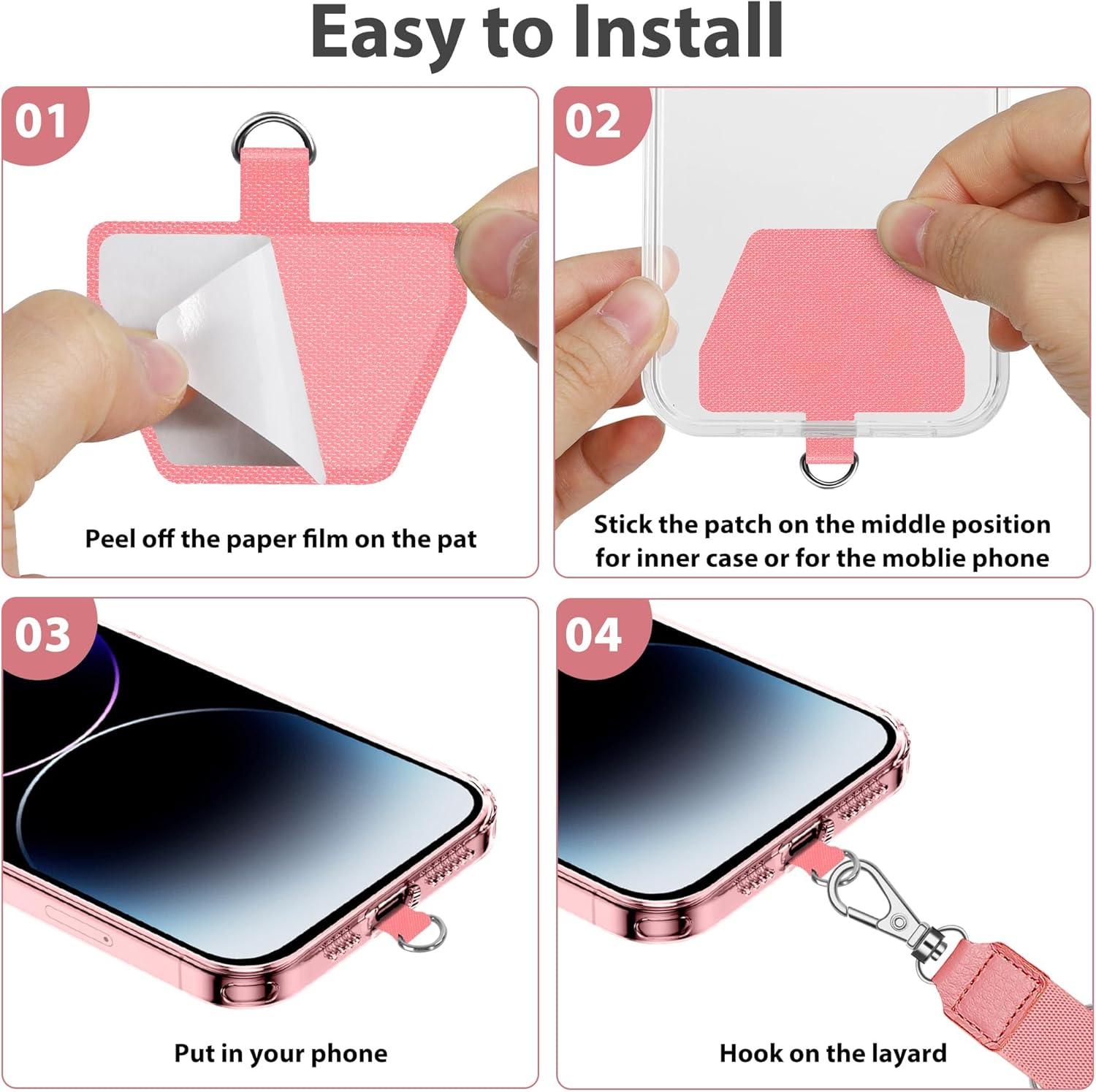 Easy to Install

01

Peel off the paper film on the pat

02

Stick the patch on the middle position for inner case or for the moblie phone

03

Put in your phone

04

Hook on the layard