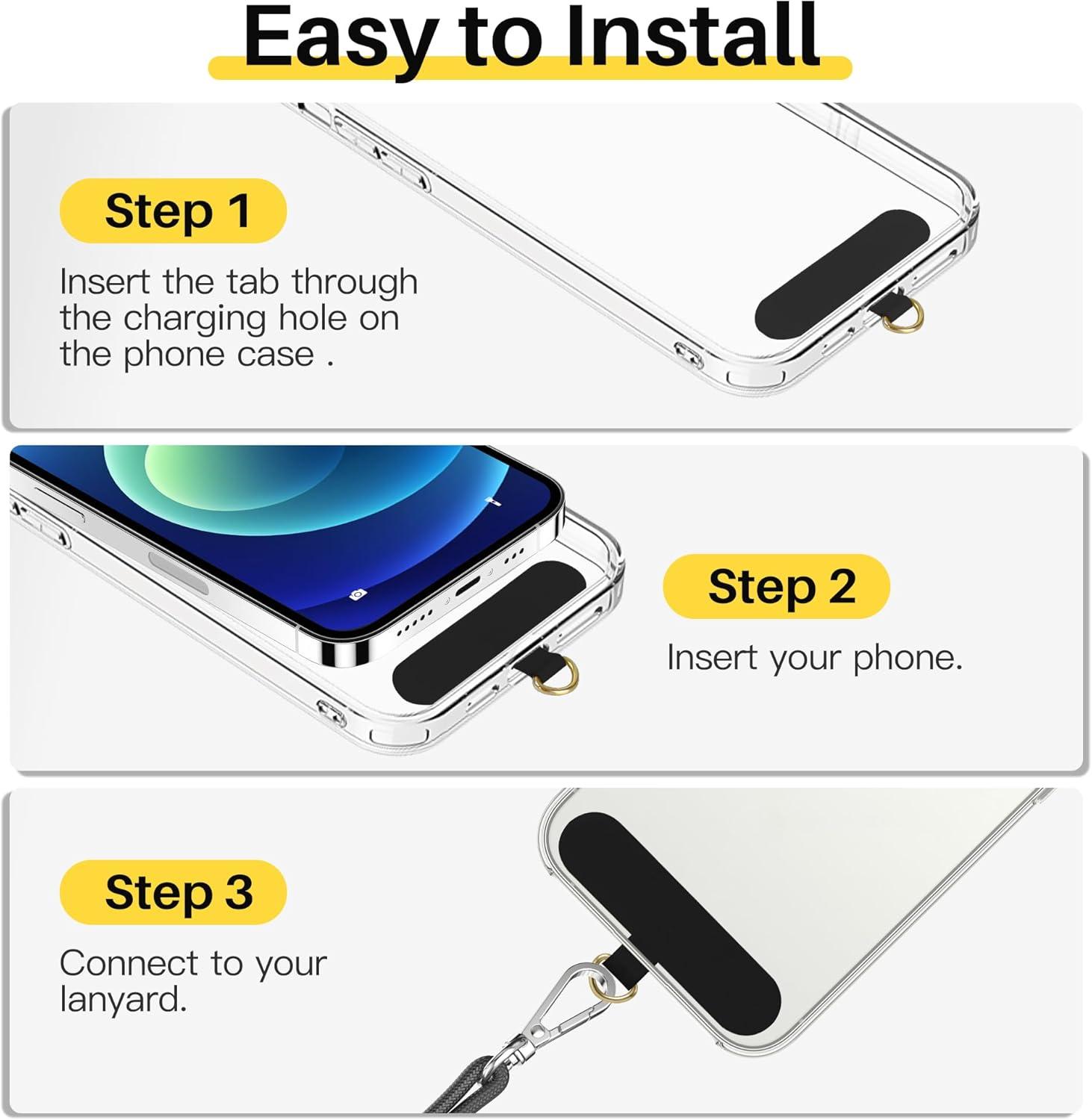 Easy to Install

Step 1

Insert the tab through the charging hole on the phone case .

Step 2

Insert your phone.

Step 3

Connect to your lanyard.