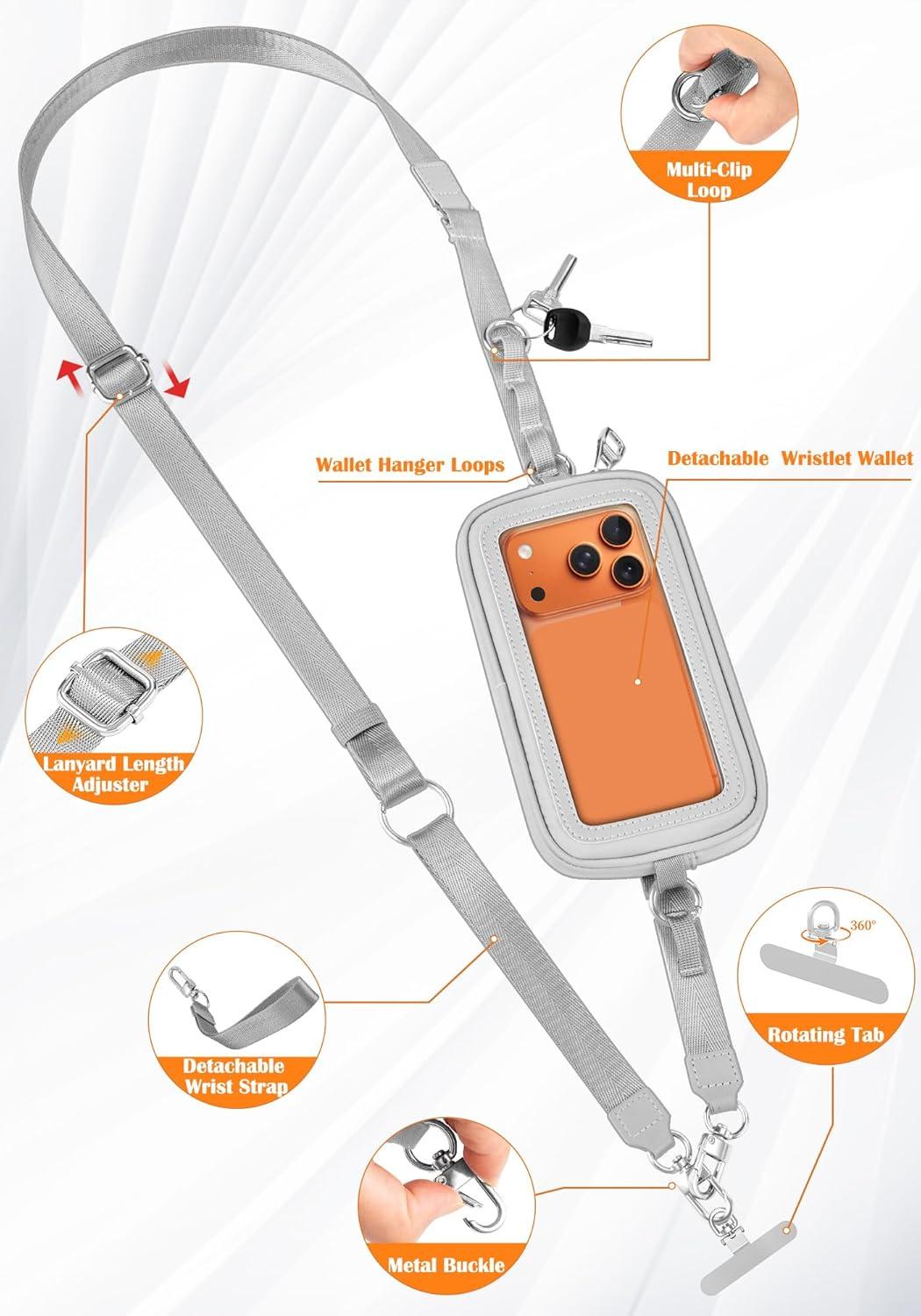 Multi-Clip Loop

Wallet Hanger Loops

Detachable Wristlet Wallet

Lanyard Length Adjuster

360°

Rotating Tab

Detachable Wrist Strap

Metal Buckle